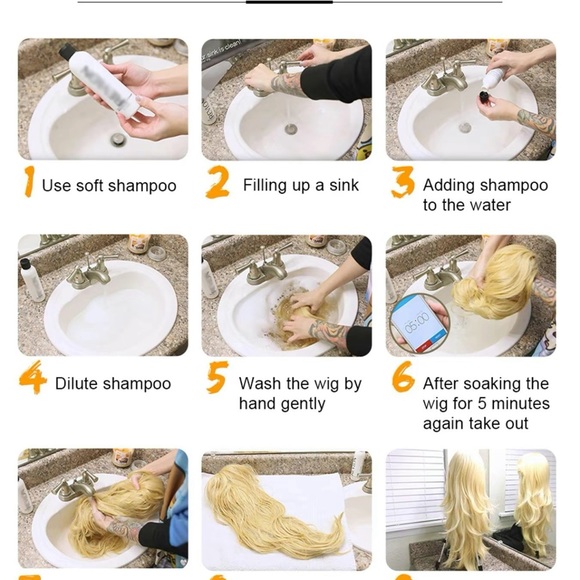 sink is clean

1 Use soft shampoo

2 Filling up a sink

3 Adding shampoo to the water

05:00

4 Dilute shampoo

5 Wash the wig by hand gently

6 After soaking the wig for 5 minutes again take out